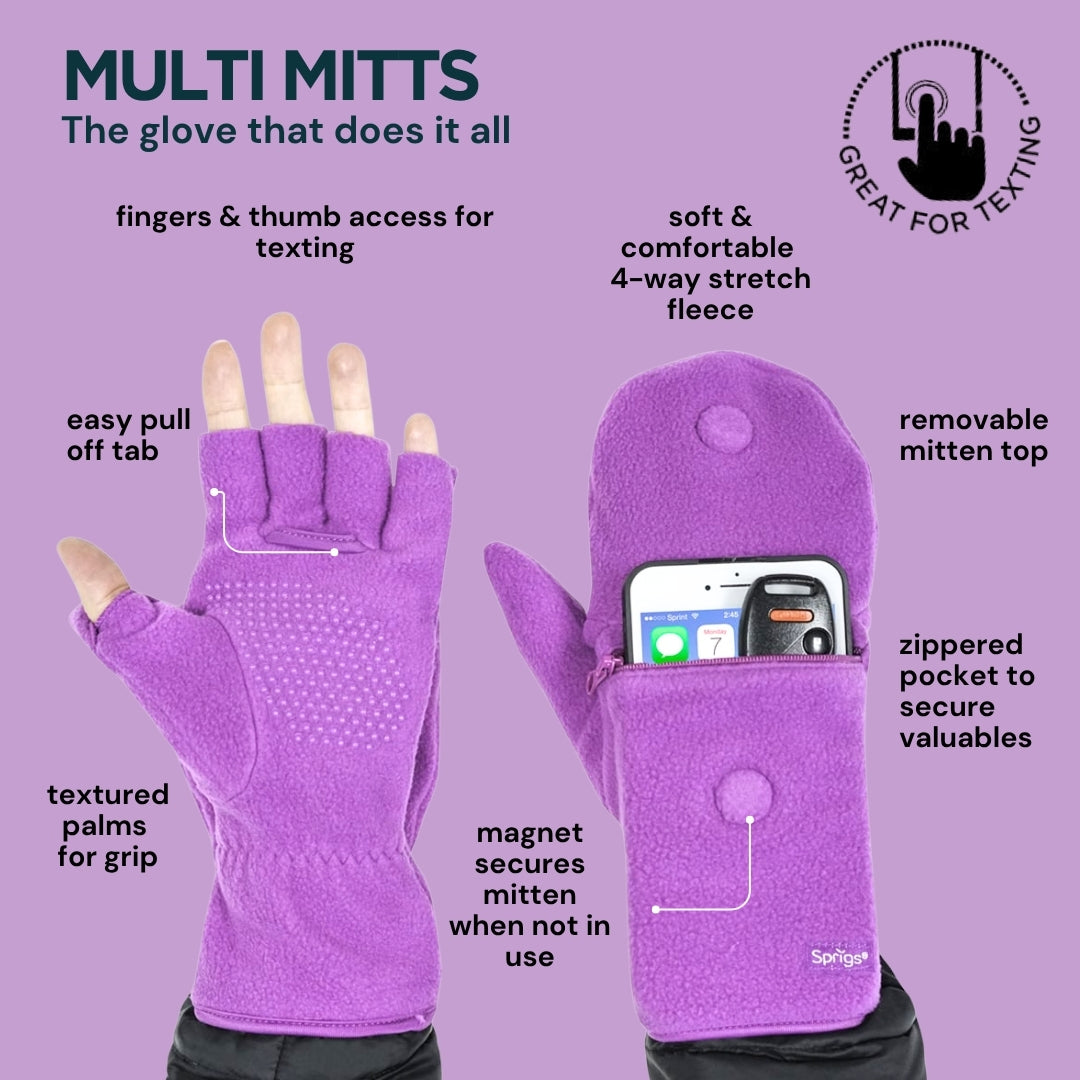 MULTI MITTS
The glove that does it all

GREAT FOR TEXTING

fingers & thumb access for texting

soft & comfortable 4-way stretch fleece

easy pull off tab

removable mitten top

Sprint
2:45
Monday
7

zippered pocket to secure valuables

textured palms for grip

magnet secures mitten when not in use

Sprigs